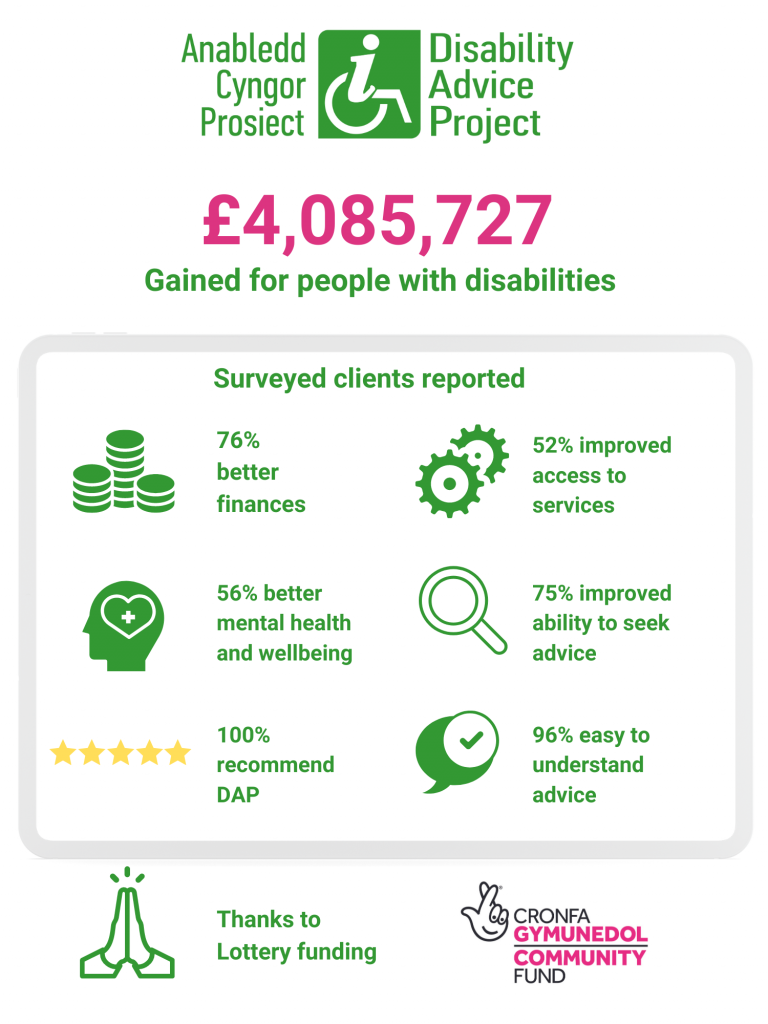 Anabledd Cyngor Prosiect

Disability Advice Project

£4,085,727

Gained for people with disabilities

Surveyed clients reported

76% better finances

52% improved access to services

56% better mental health and wellbeing

75% improved ability to seek advice

100% recommend DAP

96% easy to understand advice

Thanks to Lottery funding

CRONFA GYMUNEDOL COMMUNITY FUND